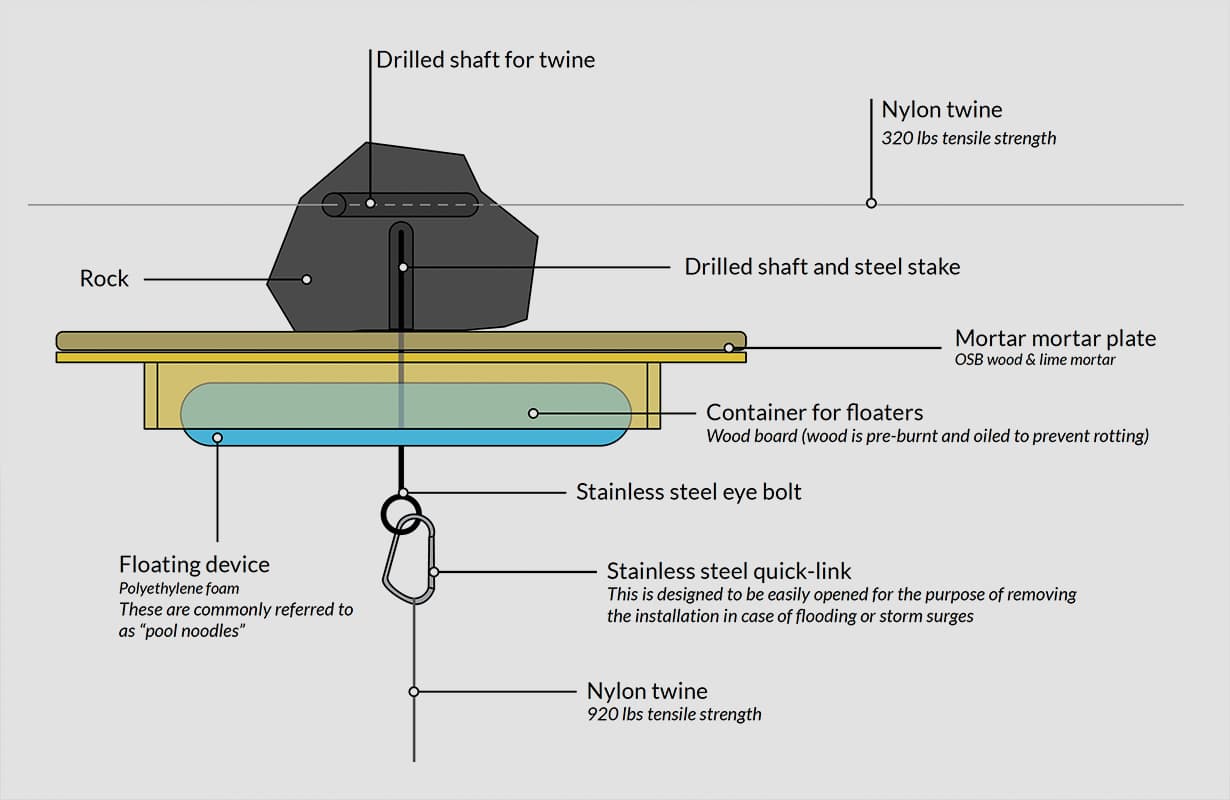 Drilled shaft for twine

Nylon twine
320 lbs tensile strength

Rock

Drilled shaft and steel stake

Mortar mortar plate
OSB wood & lime mortar

Container for floaters
Wood board (wood is pre-burnt and oiled to prevent rotting)

Stainless steel eye bolt

Floating device
Polyethylene foam
These are commonly referred to as "pool noodles"

Stainless steel quick-link
This is designed to be easily opened for the purpose of removing the installation in case of flooding or storm surges

Nylon twine
920 lbs tensile strength